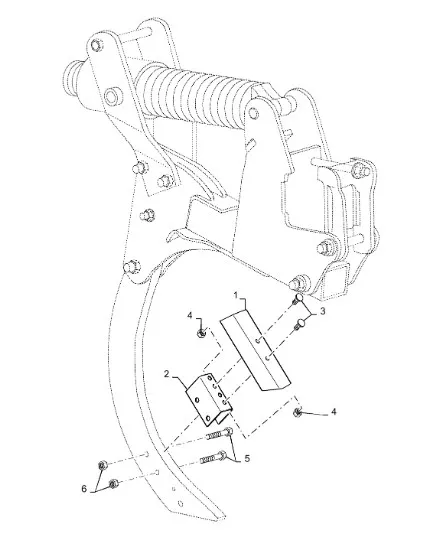 1
3
4
2
4
5
6